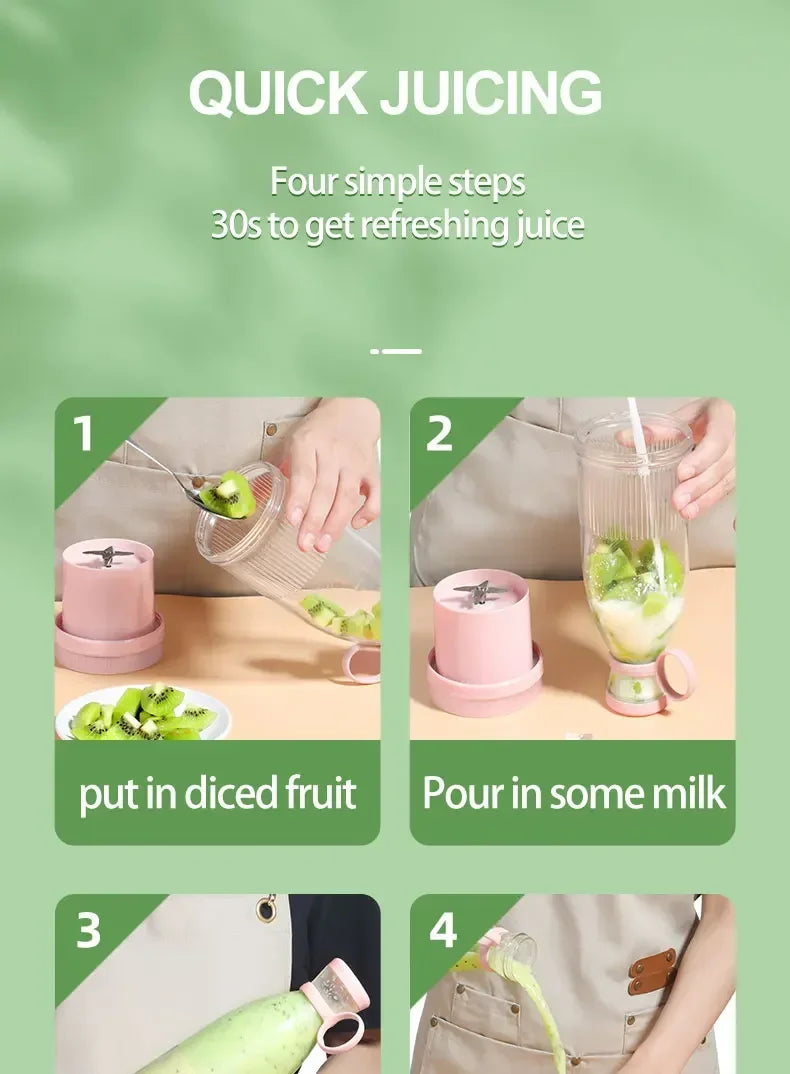 QUICK JUICING

Four simple steps
30s to get refreshing juice

1

put in diced fruit

2

Pour in some milk

3

4