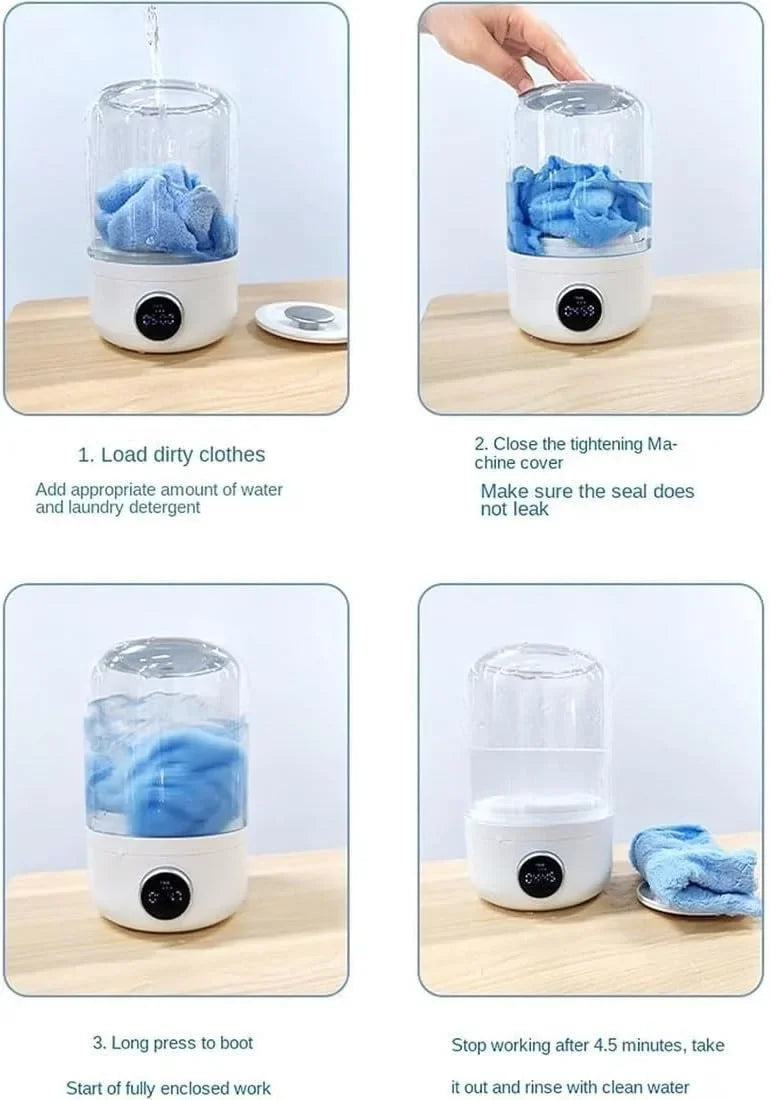 1. Load dirty clothes

Add appropriate amount of water and laundry detergent

2. Close the tightening Machine cover

Make sure the seal does not leak

3. Long press to boot

Start of fully enclosed work

Stop working after 4.5 minutes, take

it out and rinse with clean water